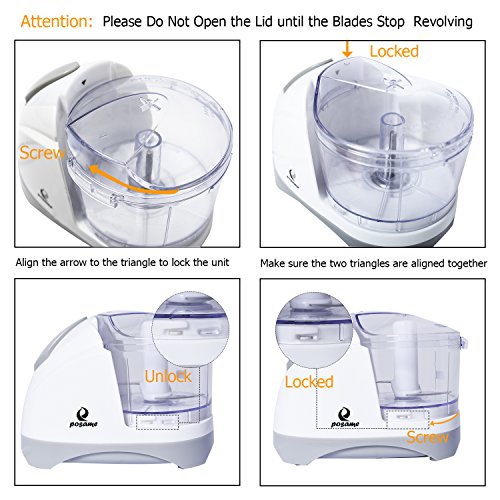 Attention: Please Do Not Open the Lid until the Blades Stop Revolving

Screw

Locked

Align the arrow to the triangle to lock the unit

Make sure the two triangles are aligned together

Unlock

posame

Locked

posame

Screw