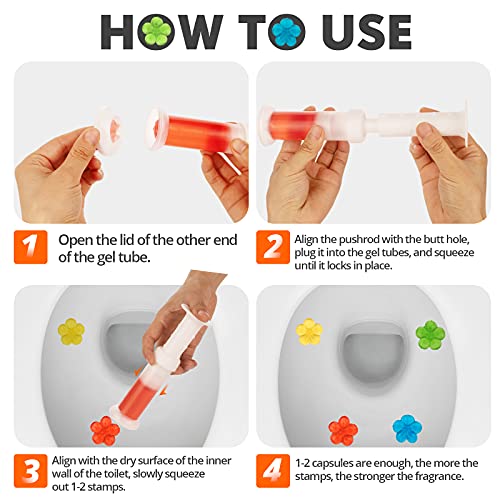 HOW TO USE

1 Open the lid of the other end of the gel tube.

2 Align the pushrod with the butt hole, plug it into the gel tubes, and squeeze until it locks in place.

3 Align with the dry surface of the inner wall of the toilet, slowly squeeze out 1-2 stamps.

4 1-2 capsules are enough, the more the stamps, the stronger the fragrance.