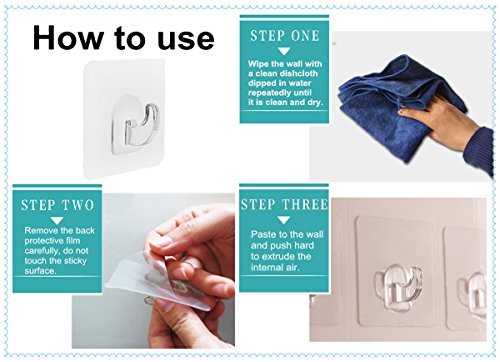 How to use

STEP ONE

Wipe the wall with a clean dishcloth dipped in water repeatedly until it is clean and dry.

STEP TWO

Remove the back protective film carefully, do not touch the sticky surface.

STEP THREE

Paste to the wall and push hard to extrude the internal air.