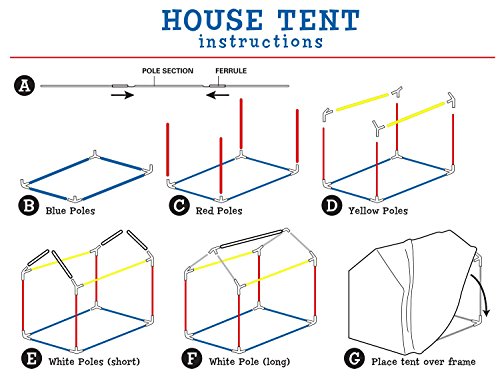 HOUSE TENT
instructions

A
POLE SECTION
FERRULE

B Blue Poles

C Red Poles

D Yellow Poles

E White Poles (short)

F White Pole (long)

G Place tent over frame