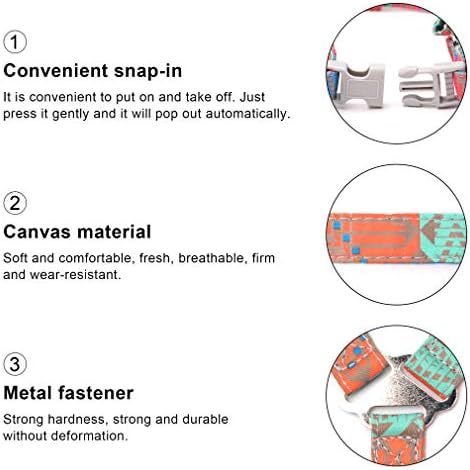 ①
Convenient snap-in
It is convenient to put on and take off. Just press it gently and it will pop out automatically.

②
Canvas material
Soft and comfortable, fresh, breathable, firm and wear-resistant.

③
Metal fastener
Strong hardness, strong and durable without deformation.