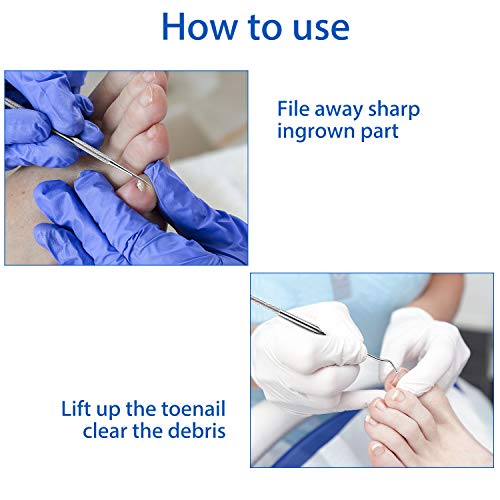 How to use

File away sharp ingrown part

Lift up the toenail clear the debris