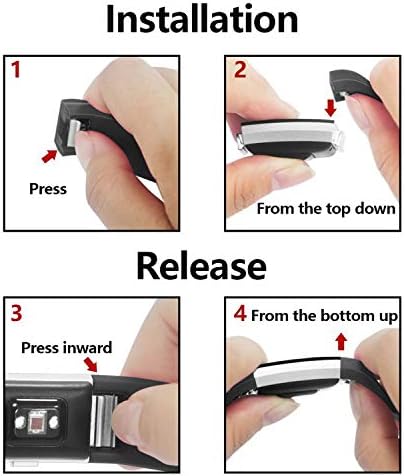 Installation

1

Press

2

From the top down

Release

3

Press inward

4 From the bottom up