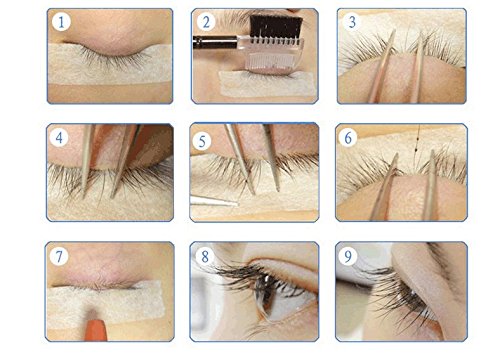 1

2

3

4

5

6

7

8

9