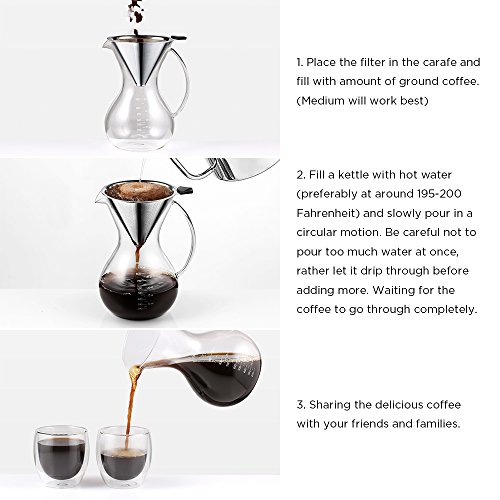 1. Place the filter in the carafe and fill with amount of ground coffee. (Medium will work best)

2. Fill a kettle with hot water (preferably at around 195-200 Fahrenheit) and slowly pour in a circular motion. Be careful not to pour too much water at once, rather let it drip through before adding more. Waiting for the coffee to go through completely.

3. Sharing the delicious coffee with your friends and families.