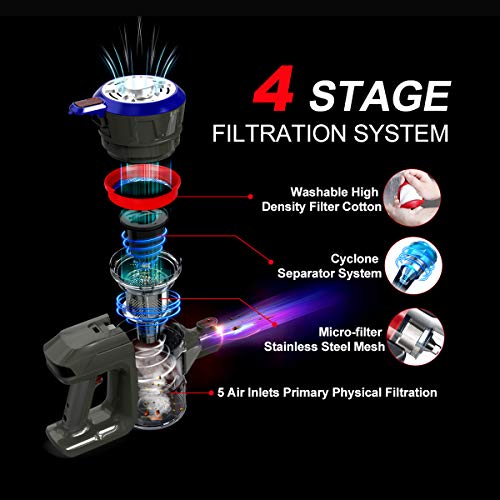 4 STAGE
FILTRATION SYSTEM

Washable High Density Filter Cotton

Cyclone Separator System

Micro-filter Stainless Steel Mesh

5 Air Inlets Primary Physical Filtration