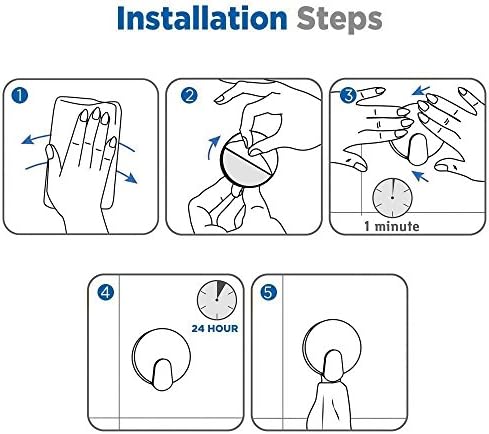 Installation Steps

1

2

3

1 minute

4

24 HOUR

5