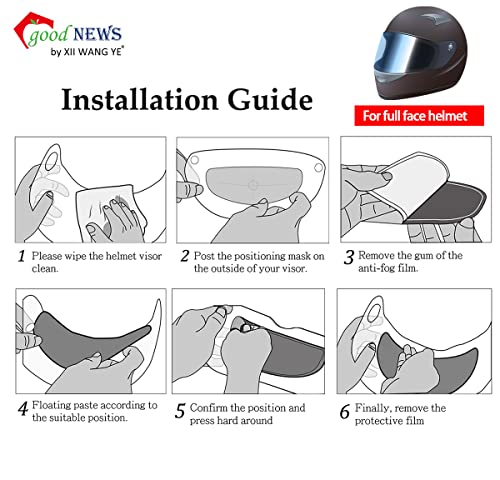 good NEWS
by XII WANG YE®

Installation Guide

For full face helmet

1 Please wipe the helmet visor clean.

2 Post the positioning mask on the outside of your visor.

3 Remove the gum of the anti-fog film.

4 Floating paste according to the suitable position.

5 Confirm the position and press hard around

6 Finally, remove the protective film