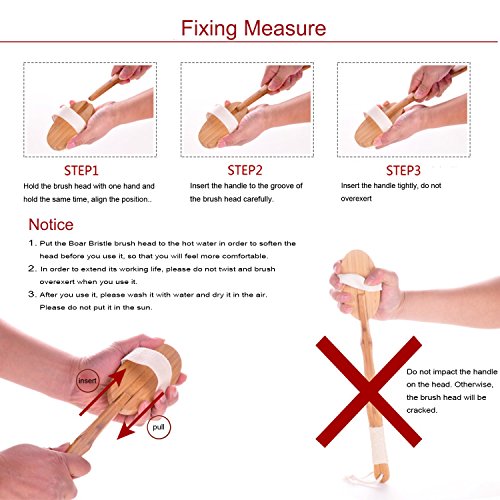 Fixing Measure

STEP1
Hold the brush head with one hand and hold the same time, align the position..

STEP2
Insert the handle to the groove of the brush head carefully.

STEP3
Insert the handle tightly, do not overexert

Notice
1. Put the Boar Bristle brush head to the hot water in order to soften the head before you use it, so that you will feel more comfortable.
2. In order to extend its working life, please do not twist and brush overexert when you use it.
3. After you use it, please wash it with water and dry it in the air. Please do not put it in the sun.

insert

pull

Do not impact the handle on the head. Otherwise, the brush head will be cracked.