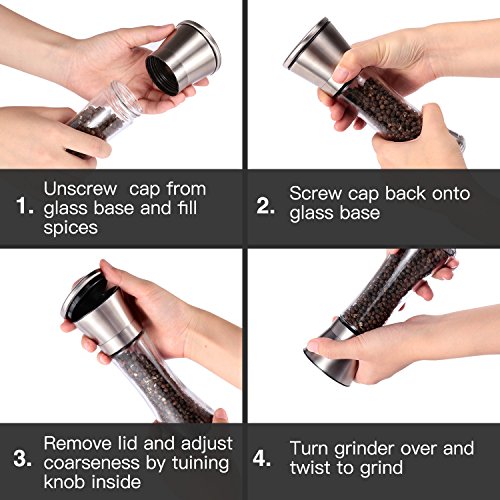 1. Unscrew cap from glass base and fill spices

2. Screw cap back onto glass base

3. Remove lid and adjust coarseness by tuining knob inside

4. Turn grinder over and twist to grind