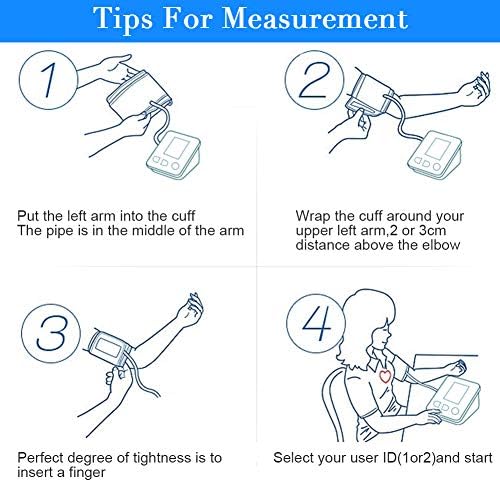 Tips For Measurement

1

Put the left arm into the cuff
The pipe is in the middle of the arm

2

Wrap the cuff around your upper left arm,2 or 3cm distance above the elbow

3

Perfect degree of tightness is to insert a finger

4

Select your user ID(1or2)and start