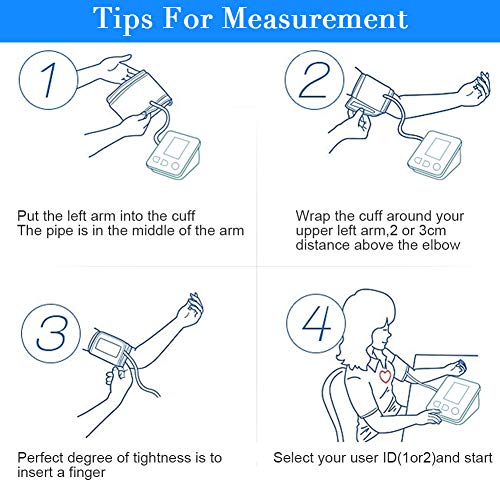 Tips For Measurement

1

Put the left arm into the cuff
The pipe is in the middle of the arm

2

Wrap the cuff around your upper left arm,2 or 3cm distance above the elbow

3

Perfect degree of tightness is to insert a finger

4

Select your user ID(1or2)and start