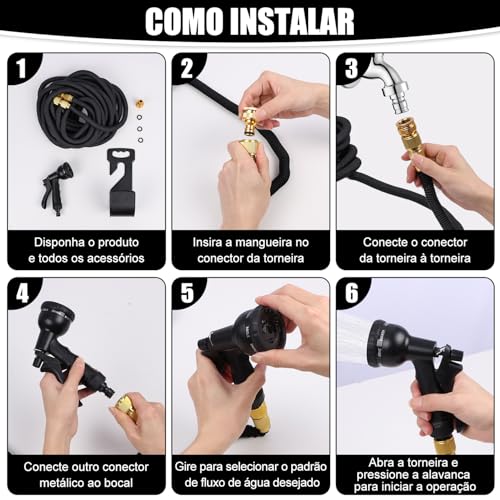 COMO INSTALAR

1

Disponha o produto e todos os acessórios

2

Insira a mangueira no conector da torneira

3

Conecte o conector da torneira à torneira

4

Conecte outro conector metálico ao bocal

5

Gire para selecionar o padrão de fluxo de água desejado

6

Abra a torneira e pressione a alavanca para iniciar a operação