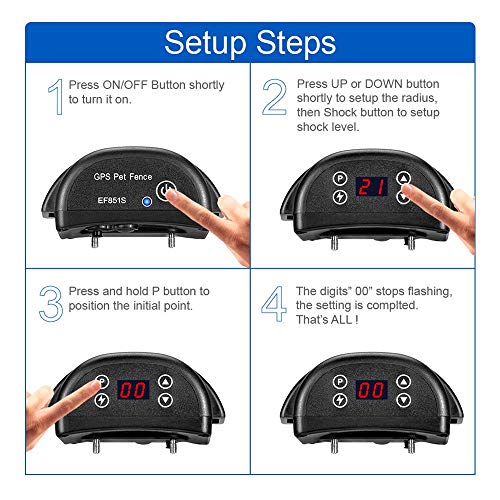 Setup Steps

1 Press ON/OFF Button shortly to turn it on.

GPS Pet Fence
EF851S

2 Press UP or DOWN button shortly to setup the radius, then Shock button to setup shock level.

P
21

3 Press and hold P button to position the initial point.

P
00

4 The digits" 00" stops flashing, the setting is complted. That's ALL !

P
00