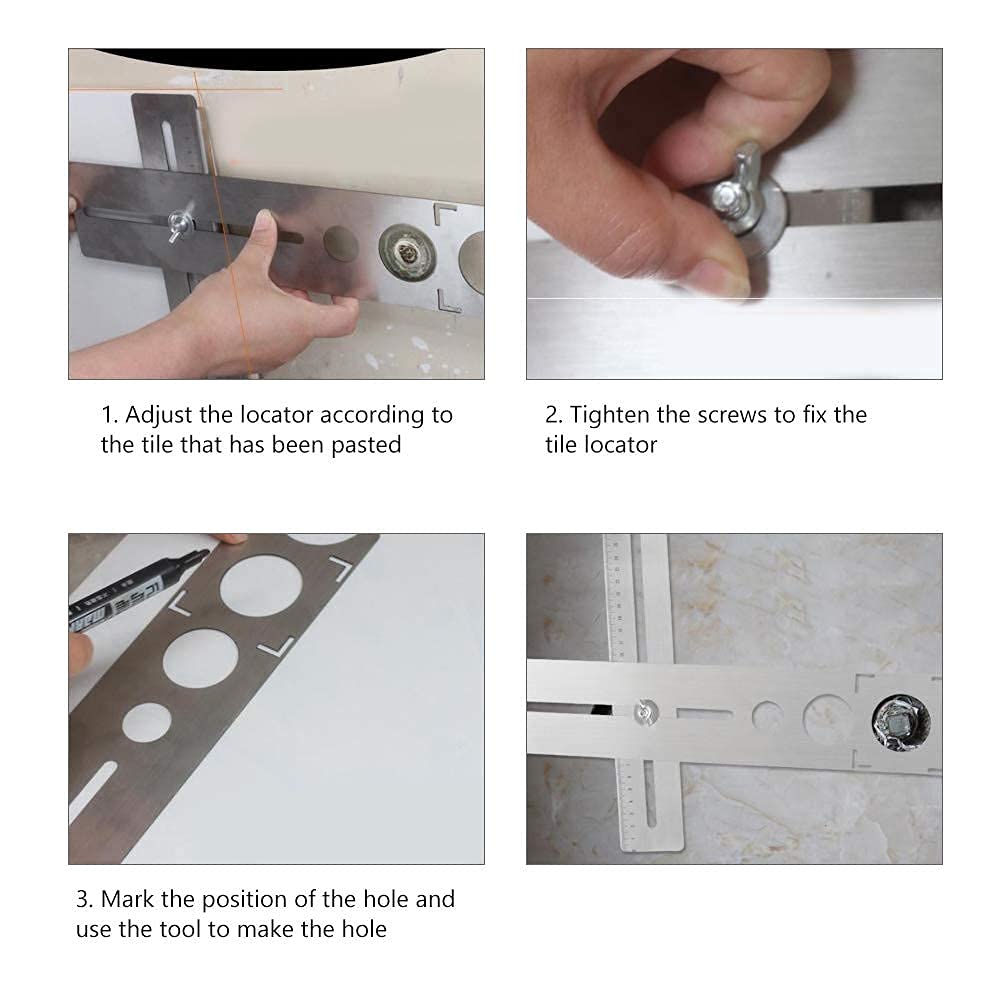 1. Adjust the locator according to the tile that has been pasted

2. Tighten the screws to fix the tile locator

3. Mark the position of the hole and use the tool to make the hole