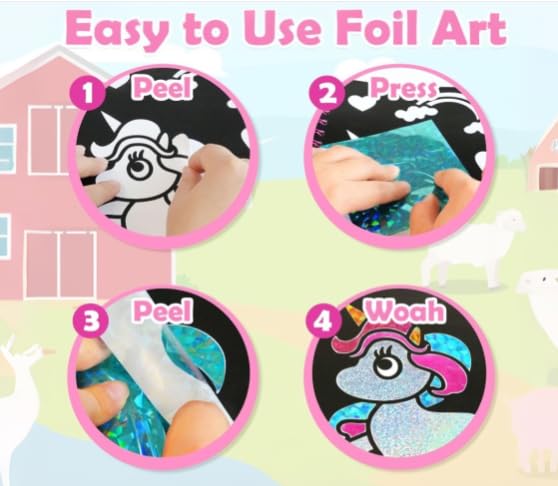 Easy to Use Foil Art

1 Peel

2 Press

3 Peel

4 Woah