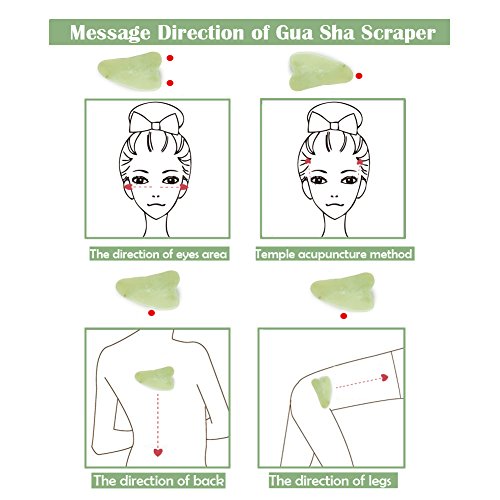 Message Direction of Gua Sha Scraper

The direction of eyes area

Temple acupuncture method

The direction of back

The direction of legs