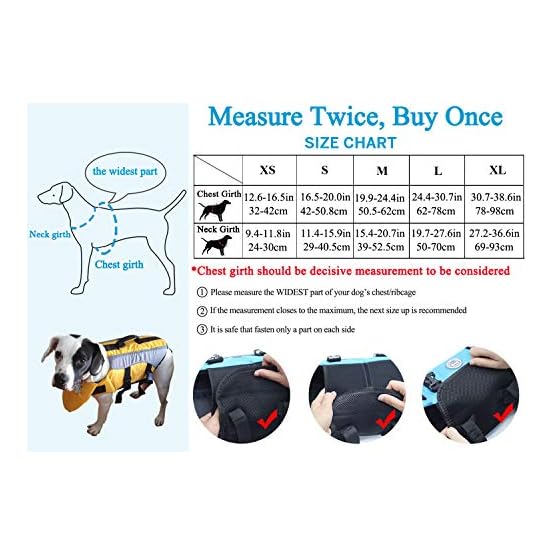 the widest part

Neck girth

Chest girth

Measure Twice, Buy Once

SIZE CHART

| | XS | S | M | L | XL |
|---|---|---|---|---|---|
| Chest Girth | 12.6-16.5in 32-42cm | 16.5-20.0in 42-50.8cm | 19.9-24.4in 50.5-62cm | 24.4-30.7in 62-78cm | 30.7-38.6in 78-98cm |
| Neck Girth | 9.4-11.8in 24-30cm | 11.4-15.9in 29-40.5cm | 15.4-20.7in 39-52.5cm | 19.7-27.6in 50-70cm | 27.2-36.6in 69-93cm |

*Chest girth should be decisive measurement to be considered

① Please measure the WIDEST part of your dog's chest/ribcage

② If the measurement closes to the maximum, the next size up is recommended

③ It is safe that fasten only a part on each side