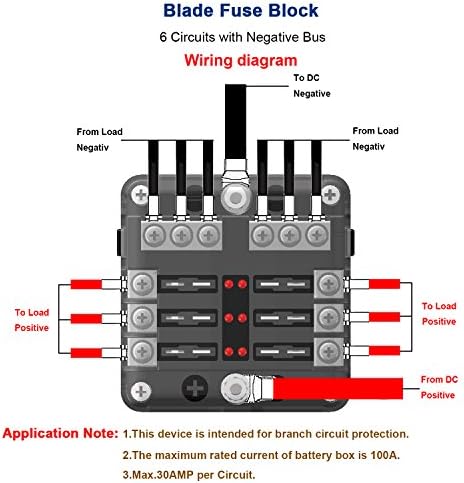 Blade Fuse Block

6 Circuits with Negative Bus

Wiring diagram

To DC Negative

From Load Negativ

From Load Negativ

To Load Positive

To Load Positive

From DC Positive

Application Note: 1.This device is intended for branch circuit protection.

2.The maximum rated current of battery box is 100A.

3.Max.30AMP per Circuit.