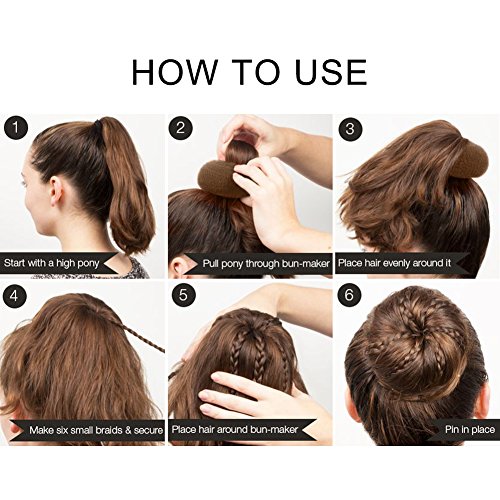 HOW TO USE

1
Start with a high pony

2
Pull pony through bun-maker

3
Place hair evenly around it

4
Make six small braids & secure

5
Place hair around bun-maker

6
Pin in place