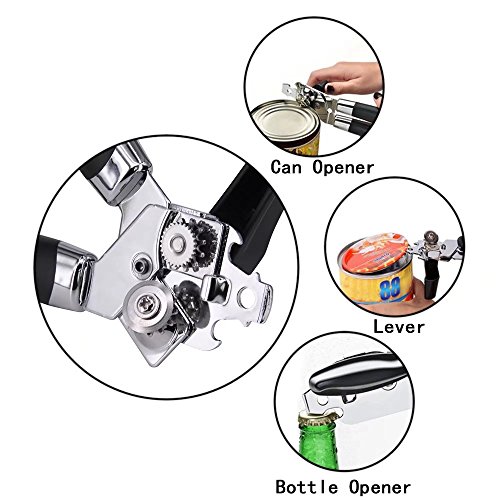 Can Opener

88

Lever

Bottle Opener