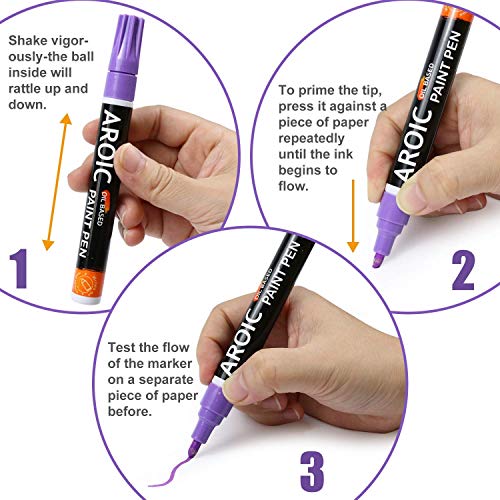 Shake vigorously-the ball inside will rattle up and down.

AROIC
OIL BASED
PAINT PEN

1

To prime the tip, press it against a piece of paper repeatedly until the ink begins to flow.

AROIC
OIL BASED
PAINT PEN

2

Test the flow of the marker on a separate piece of paper before.

AROIC
OIL BASED
PAINT PEN

3