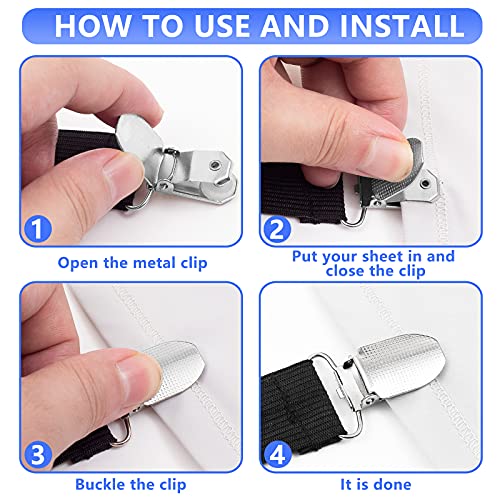 HOW TO USE AND INSTALL

1

Open the metal clip

2

Put your sheet in and close the clip

3

Buckle the clip

4

It is done