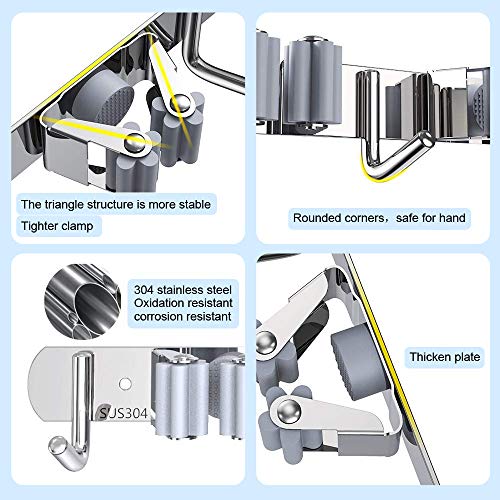 The triangle structure is more stable

Tighter clamp

Rounded corners，safe for hand

304 stainless steel
Oxidation resistant
corrosion resistant

SUS304

Thicken plate