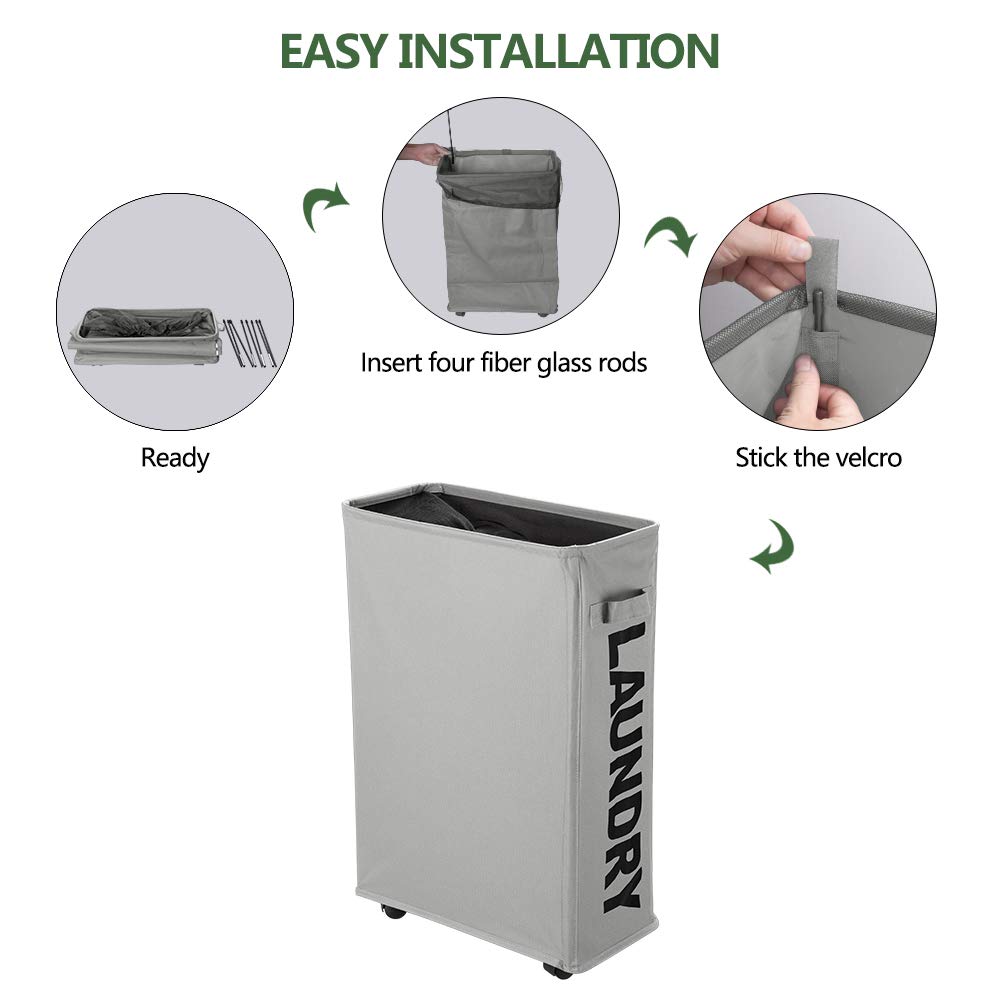 EASY INSTALLATION

Ready

Insert four fiber glass rods

Stick the velcro

LAUNDRY