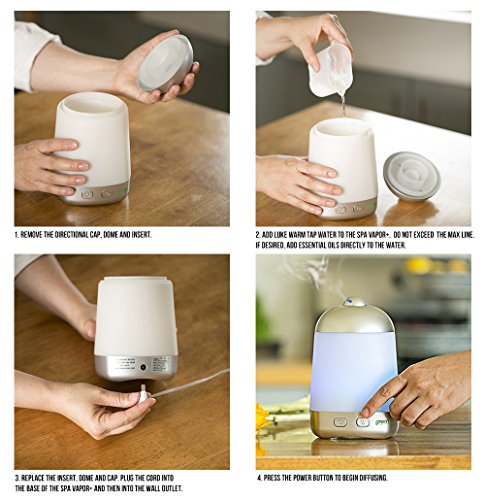 1. REMOVE THE DIRECTIONAL CAP, DOME AND INSERT.

2. ADD LUKE WARM TAP WATER TO THE SPA VAPOR+. DO NOT EXCEED THE MAX LINE. IF DESIRED, ADD ESSENTIAL OILS DIRECTLY TO THE WATER.

3. REPLACE THE INSERT, DOME AND CAP. PLUG THE CORD INTO THE BASE OF THE SPA VAPOR+ AND THEN INTO THE WALL OUTLET.

4. PRESS THE POWER BUTTON TO BEGIN DIFFUSING.