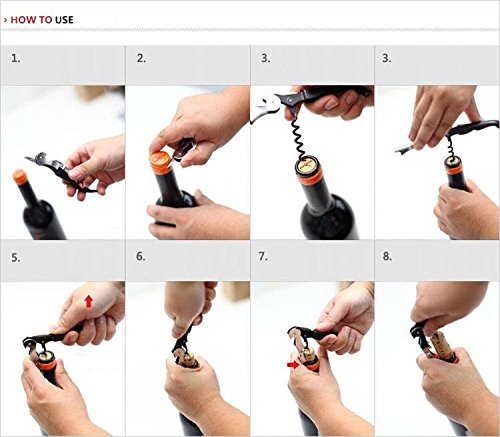 › HOW TO USE

1.

2.

3.

3.

5.

6.

7.

8.