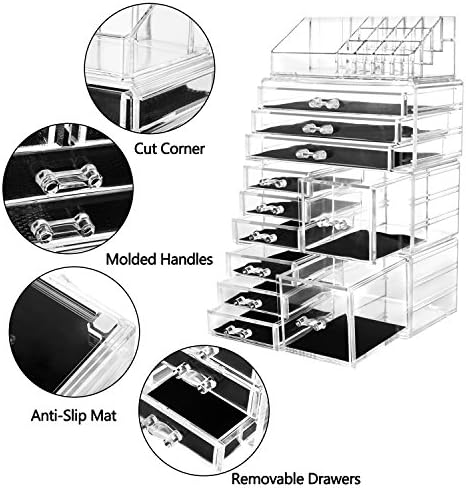 Cut Corner

Molded Handles

Anti-Slip Mat

Removable Drawers