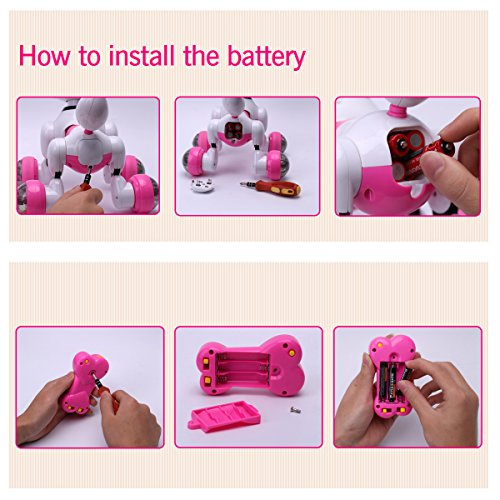 How to install the battery