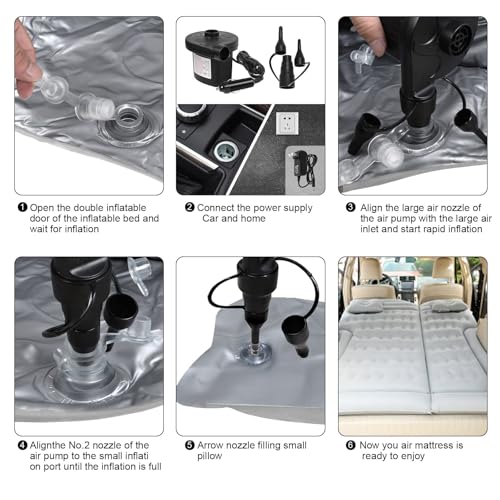 ❶ Open the double inflatable door of the inflatable bed and wait for inflation

❷ Connect the power supply Car and home

❸ Align the large air nozzle of the air pump with the large air inlet and start rapid inflation

❹ Alignthe No.2 nozzle of the air pump to the small inflati on port until the inflation is full

❺ Arrow nozzle filling small pillow

❻ Now you air mattress is ready to enjoy