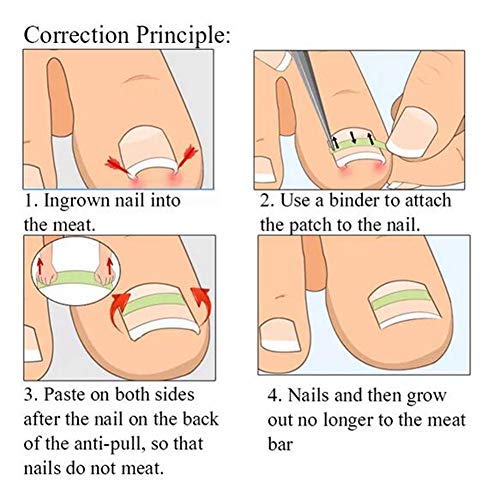 Correction Principle:

1. Ingrown nail into the meat.

2. Use a binder to attach the patch to the nail.

3. Paste on both sides after the nail on the back of the anti-pull, so that nails do not meat.

4. Nails and then grow out no longer to the meat bar