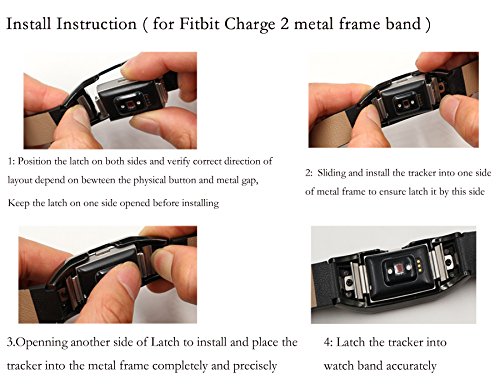 Install Instruction ( for Fitbit Charge 2 metal frame band )

1: Position the latch on both sides and verify correct direction of layout depend on bewteen the physical button and metal gap, Keep the latch on one side opened before installing

2: Sliding and install the tracker into one side of metal frame to ensure latch it by this side

3.Openning another side of Latch to install and place the tracker into the metal frame completely and precisely

4: Latch the tracker into watch band accurately