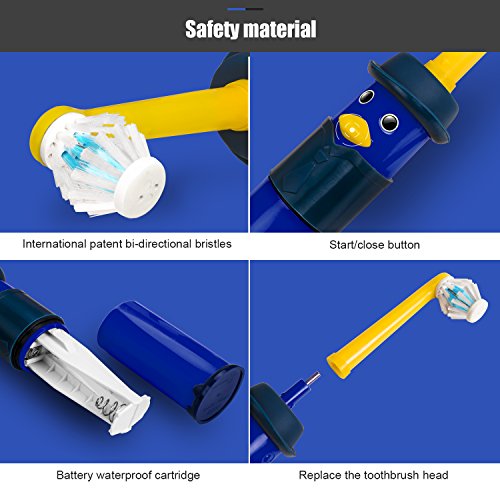 Safety material

International patent bi-directional bristles

Start/close button

Battery waterproof cartridge

Replace the toothbrush head