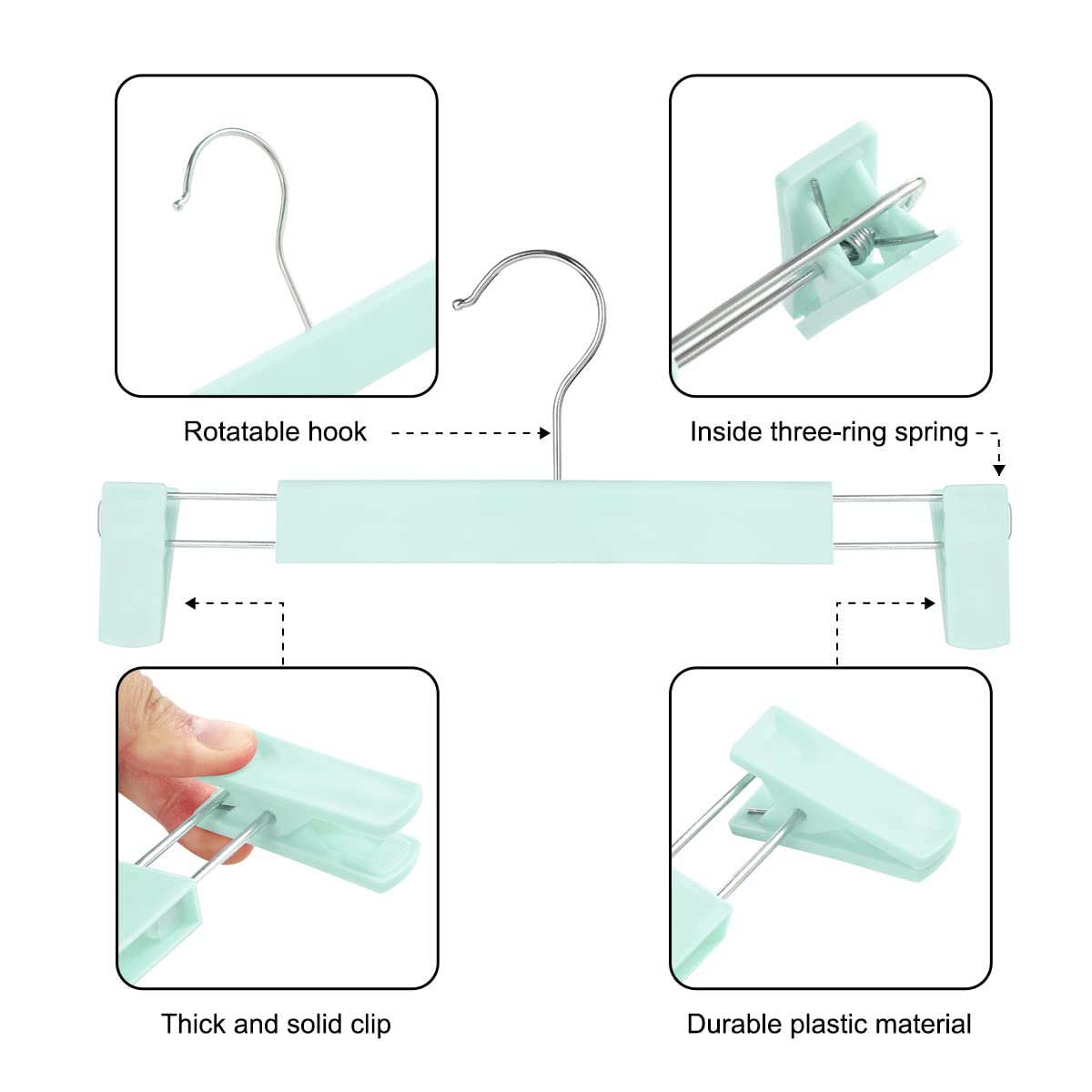 Rotatable hook

Inside three-ring spring

Thick and solid clip

Durable plastic material