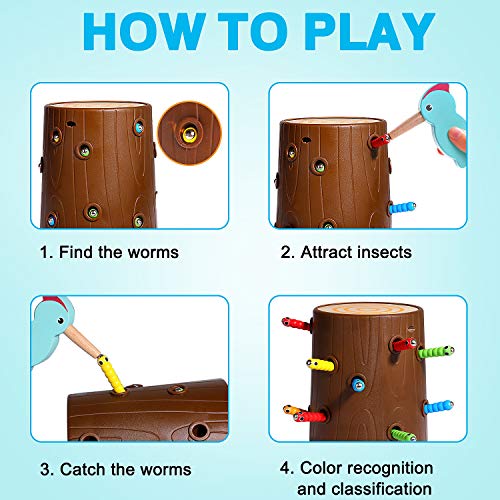 HOW TO PLAY

1. Find the worms

2. Attract insects

3. Catch the worms

4. Color recognition and classification