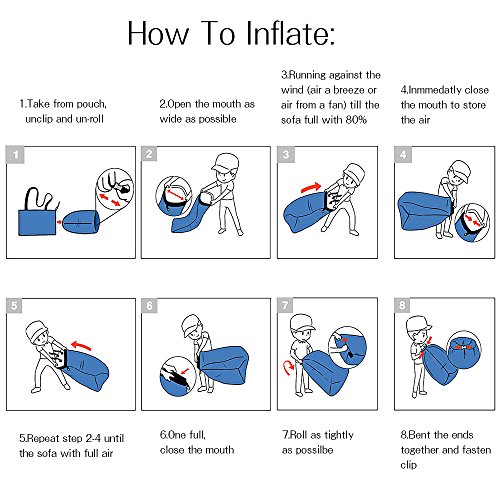 How To Inflate:

1.Take from pouch, unclip and un-roll

2.Open the mouth as wide as possible

3.Running against the wind (air a breeze or air from a fan) till the sofa full with 80%

4.Inmmedatly close the mouth to store the air

1

2

3

4

5

6

7

8

5.Repeat step 2-4 until the sofa with full air

6.One full, close the mouth

7.Roll as tightly as possilbe

8.Bent the ends together and fasten clip