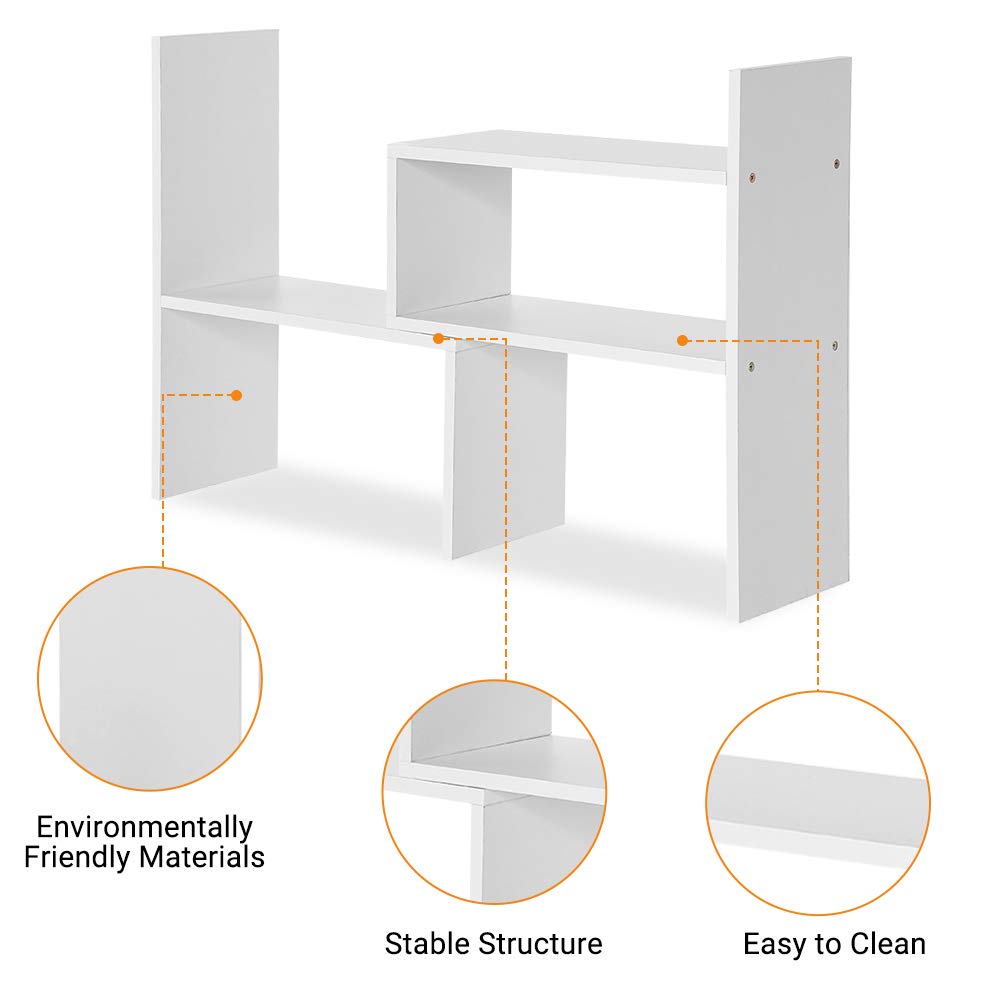 Environmentally Friendly Materials

Stable Structure

Easy to Clean