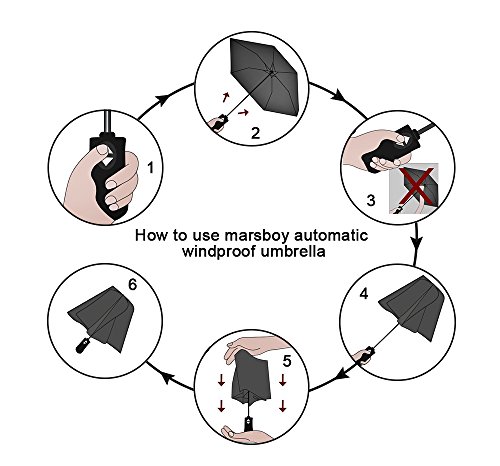 1

2

3

How to use marsboy automatic windproof umbrella

4

5

6