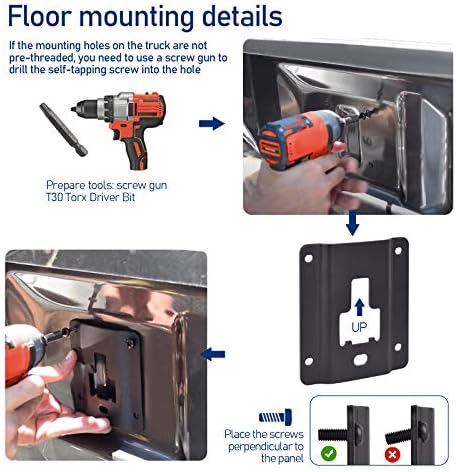 Floor mounting details

If the mounting holes on the truck are not pre-threaded, you need to use a screw gun to drill the self-tapping screw into the hole

Prepare tools: screw gun
T30 Torx Driver Bit

UP

Place the screws perpendicular to the panel