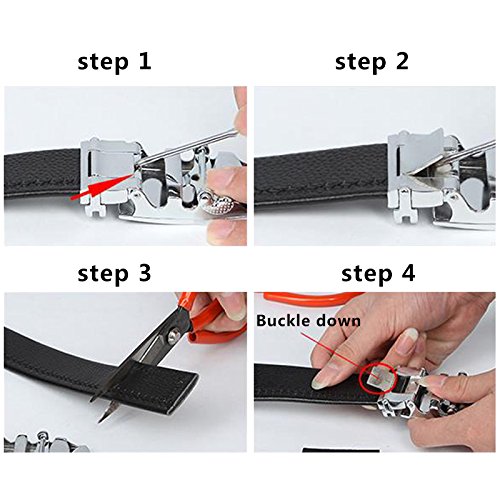 step 1

step 2

step 3

step 4

Buckle down