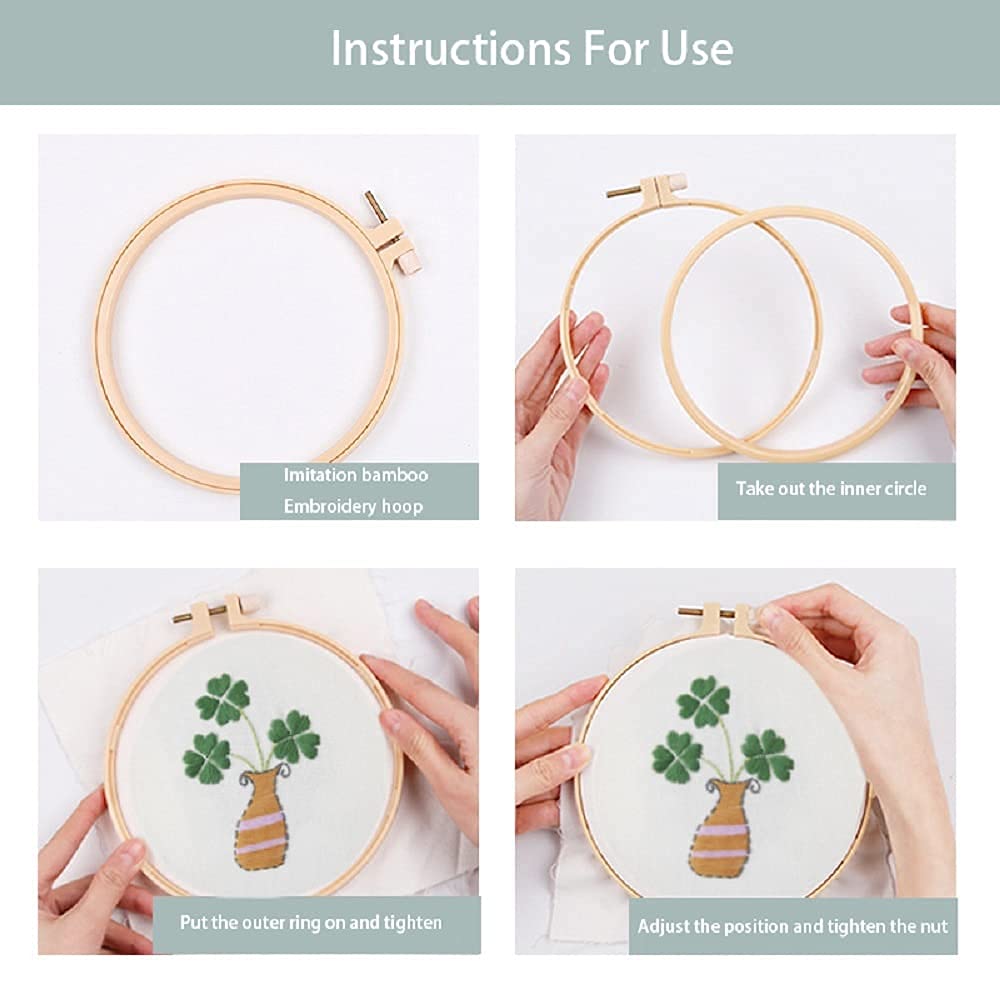 Instructions For Use

Imitation bamboo
Embroidery hoop

Take out the inner circle

Put the outer ring on and tighten

Adjust the position and tighten the nut