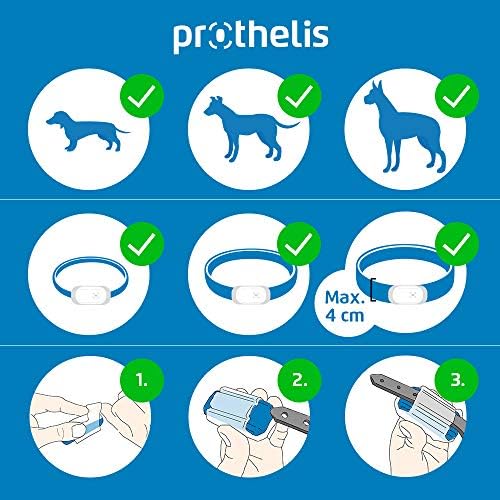 prothelis

Max.
4 cm

1.

2.

3.