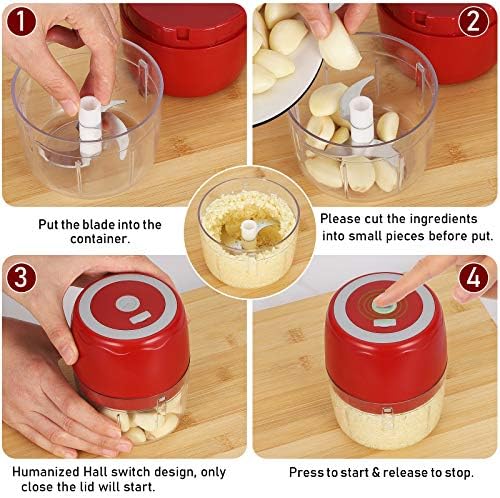 1

2

Put the blade into the container.

Please cut the ingredients into small pieces before put.

3

4

Humanized Hall switch design, only close the lid will start.

Press to start & release to stop.