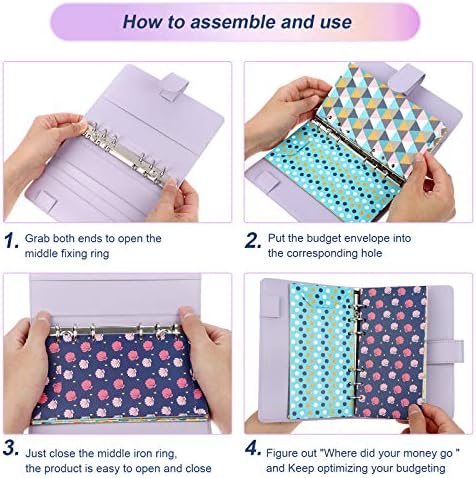 How to assemble and use

1. Grab both ends to open the middle fixing ring

2. Put the budget envelope into the corresponding hole

3. Just close the middle iron ring, the product is easy to open and close

4. Figure out "Where did your money go " and Keep optimizing your budgeting