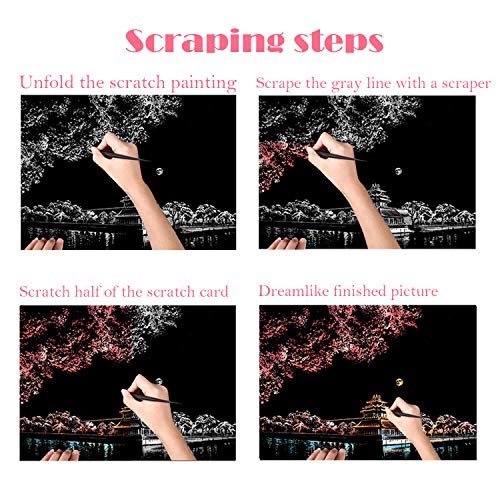 Scraping steps

Unfold the scratch painting

Scrape the gray line with a scraper

Scratch half of the scratch card

Dreamlike finished picture