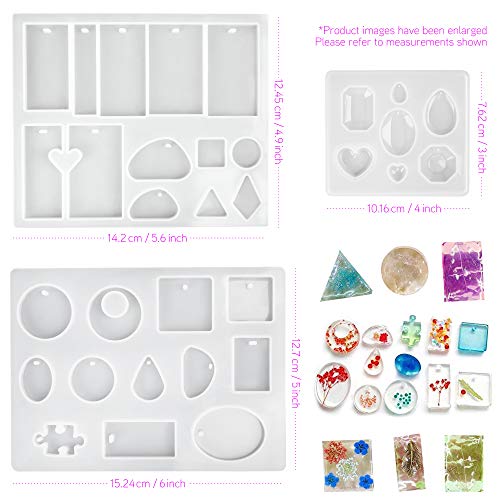 *Product images have been enlarged
Please refer to measurements shown

12.45 cm / 4.9 inch

14.2 cm / 5.6 inch

7.62 cm / 3 inch

10.16 cm / 4 inch

12.7 cm / 5 inch

15.24cm / 6inch